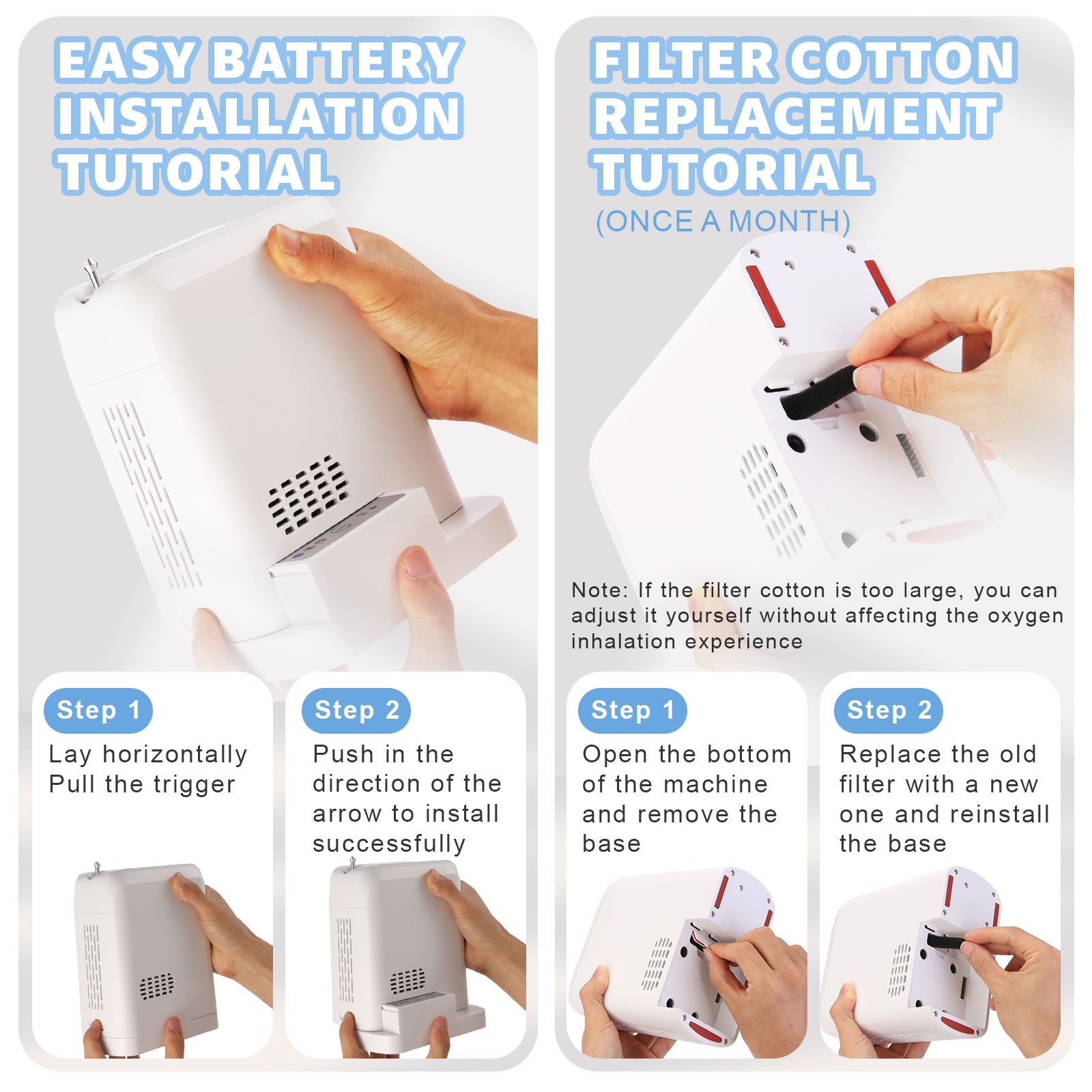 EASY BATTERY INSTALLATION TUTORIAL

Step 1
Lay horizontally
Pull the trigger

Step 2
Push in the direction of the arrow to install successfully

FILTER COTTON REPLACEMENT TUTORIAL
(ONCE A MONTH)

Note: If the filter cotton is too large, you can adjust it yourself without affecting the oxygen inhalation experience

Step 1
Open the bottom of the machine and remove the base

Step 2
Replace the old filter with a new one and reinstall the base