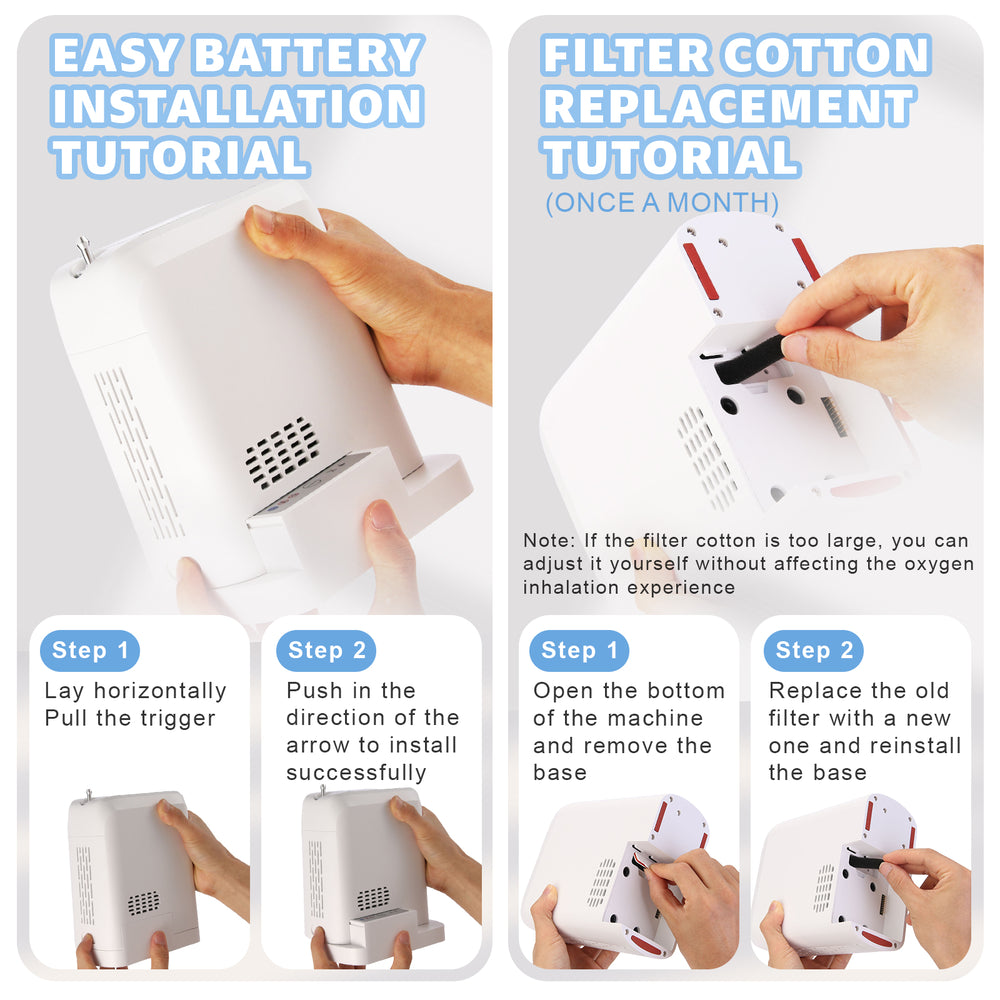 EASY BATTERY INSTALLATION TUTORIAL

Step 1
Lay horizontally
Pull the trigger

Step 2
Push in the direction of the arrow to install successfully

FILTER COTTON REPLACEMENT TUTORIAL
(ONCE A MONTH)

Note: If the filter cotton is too large, you can adjust it yourself without affecting the oxygen inhalation experience

Step 1
Open the bottom of the machine and remove the base

Step 2
Replace the old filter with a new one and reinstall the base